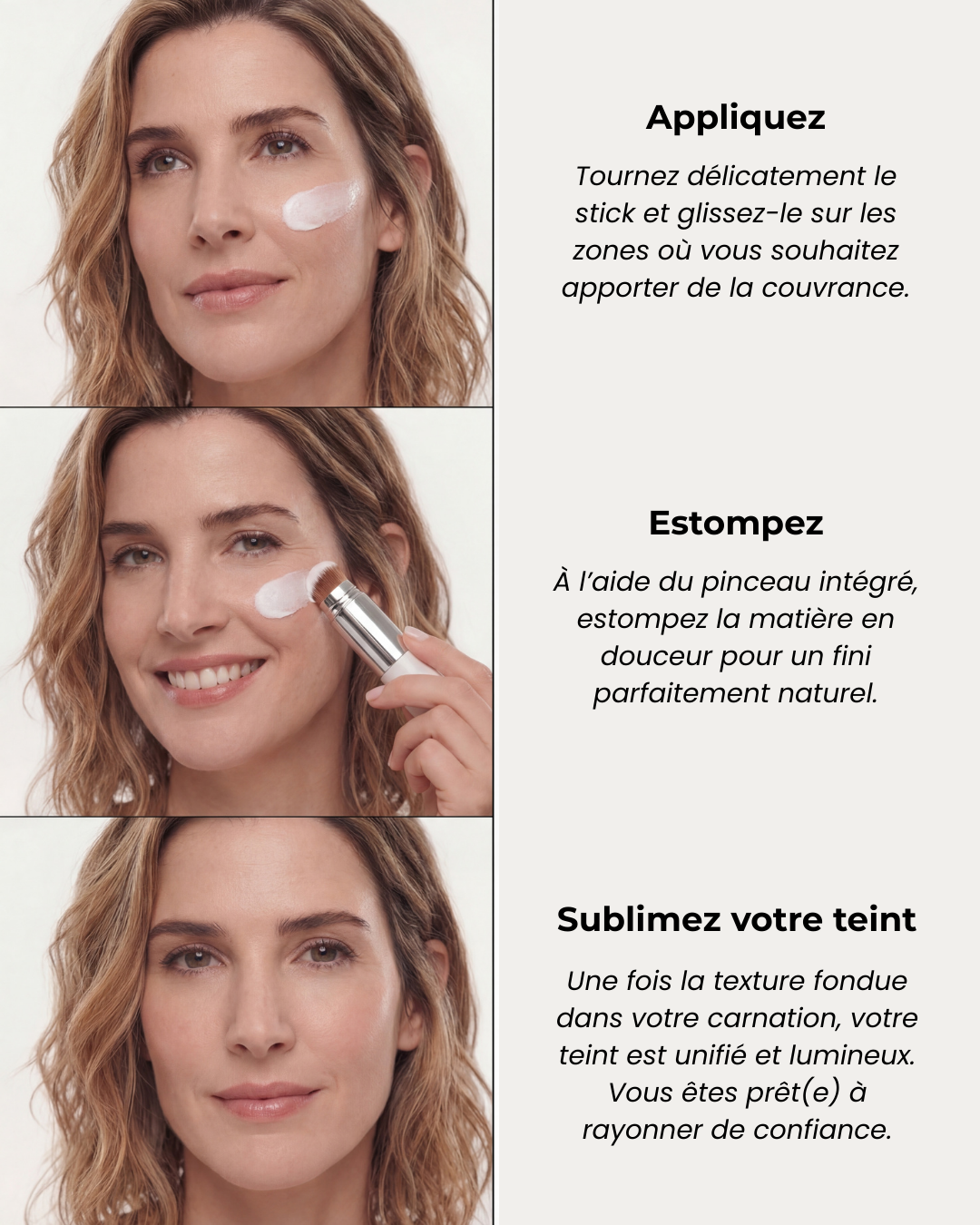 Appliquez

Tournez délicatement le stick et glissez-le sur les zones où vous souhaitez apporter de la couvrance.

Estompez

À l'aide du pinceau intégré, estompez la matière en douceur pour un fini parfaitement naturel.

Sublimez votre teint

Une fois la texture fondue dans votre carnation, votre teint est unifié et lumineux. Vous êtes prêt(e) à rayonner de confiance.