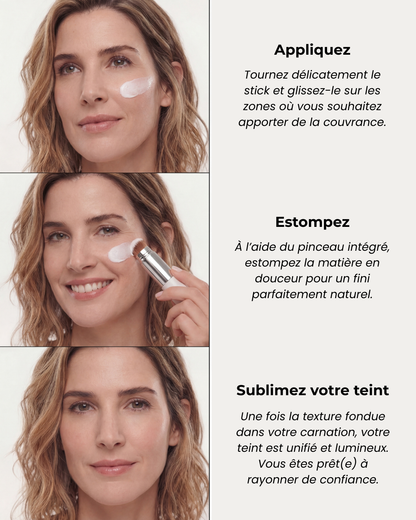 Appliquez

Tournez délicatement le stick et glissez-le sur les zones où vous souhaitez apporter de la couvrance.

Estompez

À l'aide du pinceau intégré, estompez la matière en douceur pour un fini parfaitement naturel.

Sublimez votre teint

Une fois la texture fondue dans votre carnation, votre teint est unifié et lumineux. Vous êtes prêt(e) à rayonner de confiance.